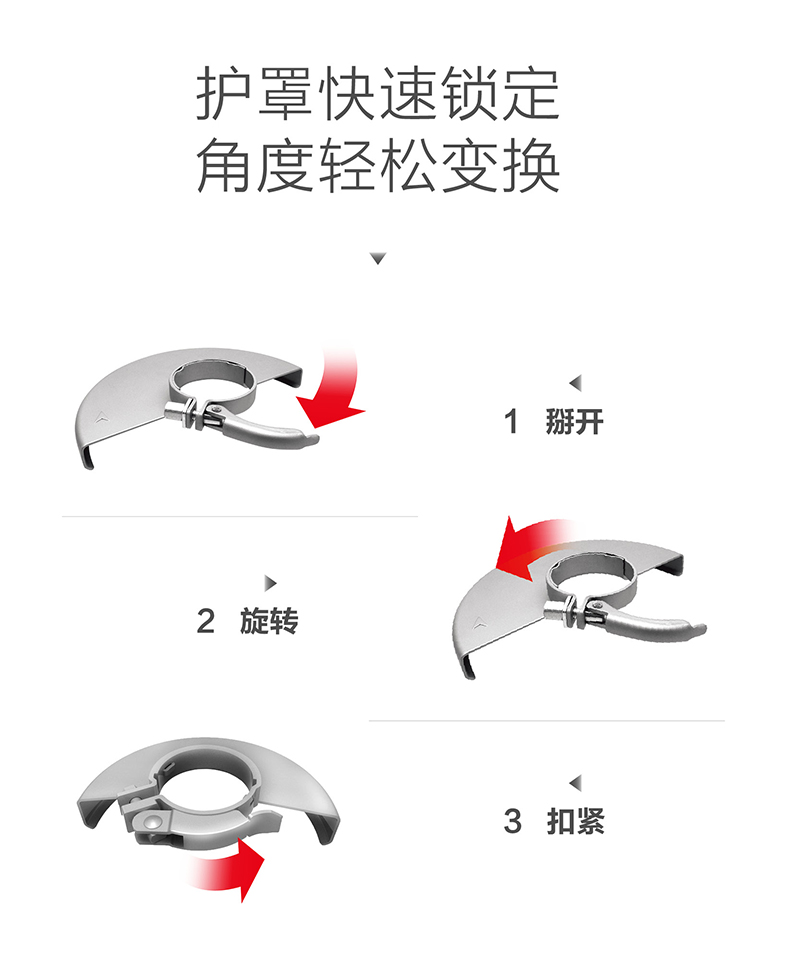 护罩快速锁定
角度轻松变换

1 掰开

2 旋转

3 扣紧