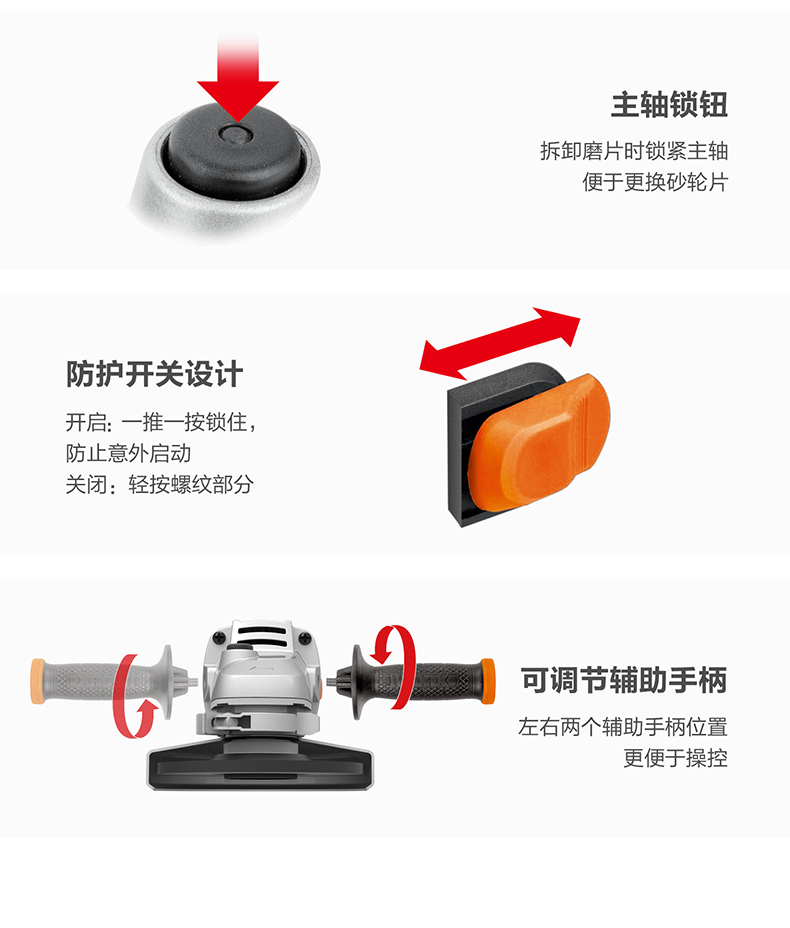 主轴锁钮

拆卸磨片时锁紧主轴
便于更换砂轮片

防护开关设计

开启: 一推一按锁住,
防止意外启动
关闭：轻按螺纹部分

可调节辅助手柄

左右两个辅助手柄位置
更便于操控