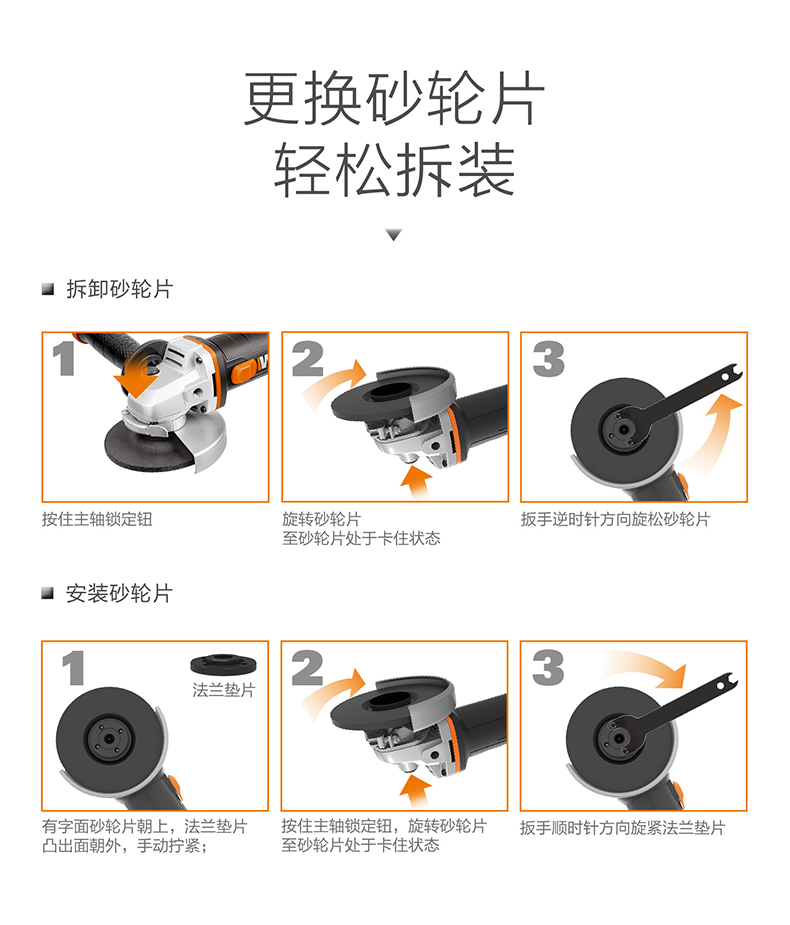 更换砂轮片
轻松拆装

拆卸砂轮片

1

按住主轴锁定钮

2

旋转砂轮片
至砂轮片处于卡住状态

3

扳手逆时针方向旋松砂轮片

安装砂轮片

1

法兰垫片

有字面砂轮片朝上，法兰垫片凸出面朝外，手动拧紧；

2

按住主轴锁定钮，旋转砂轮片
至砂轮片处于卡住状态

3

扳手顺时针方向旋紧法兰垫片