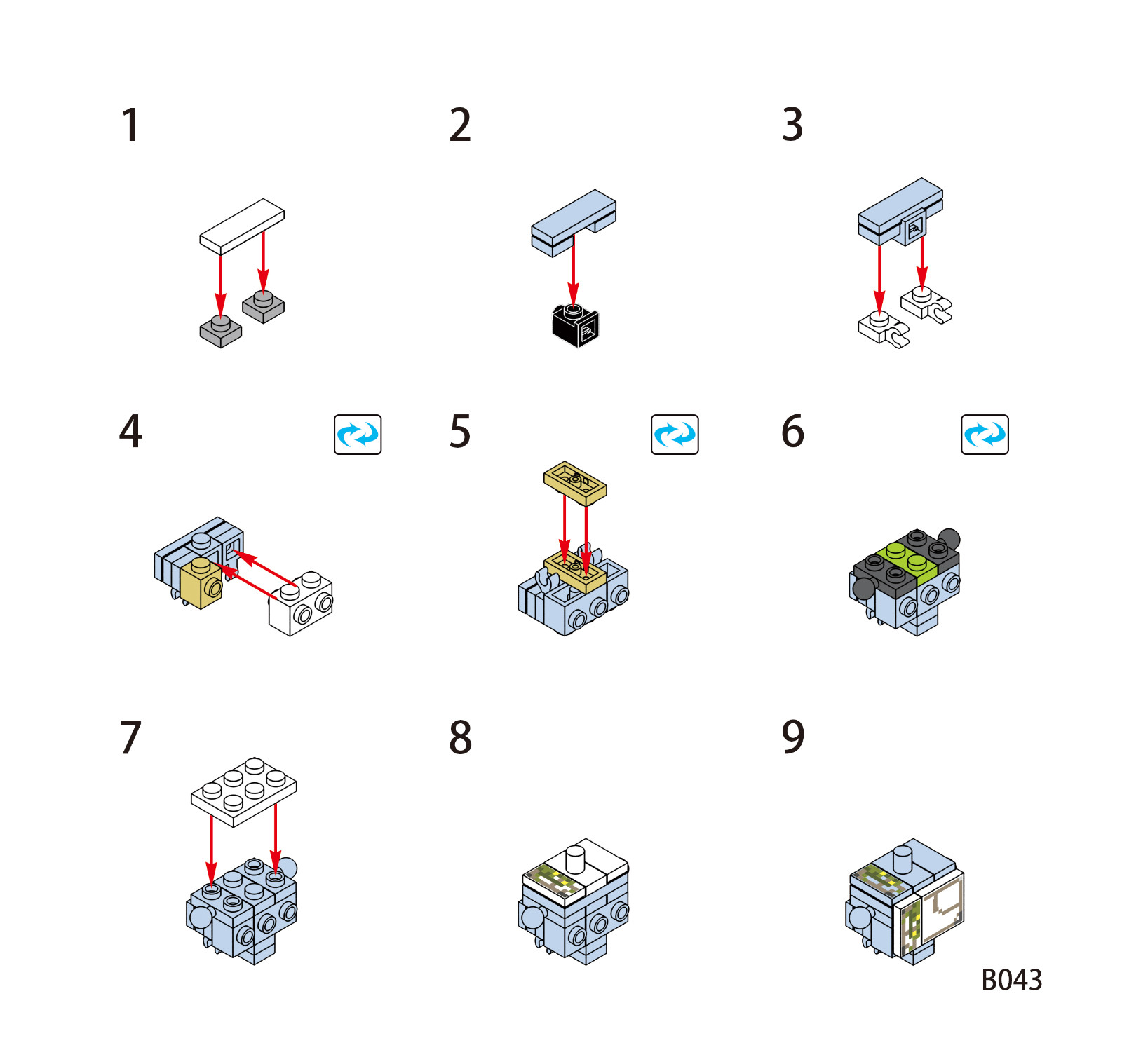 1

2

3

4

5

6

7

8

9

B043