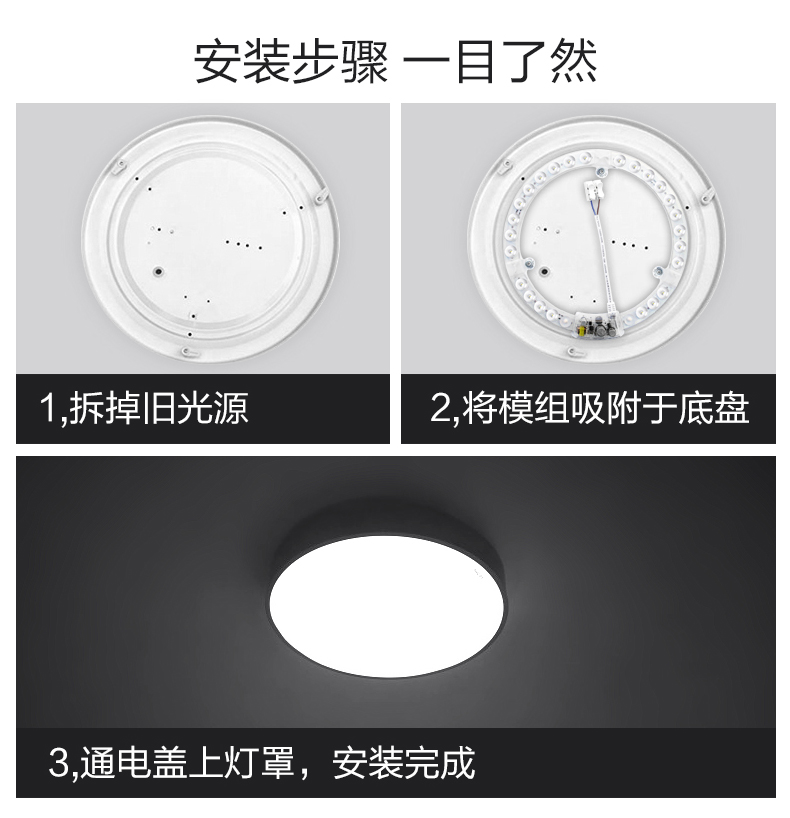 安装步骤 一目了然

1,拆掉旧光源

2,将模组吸附于底盘

3,通电盖上灯罩，安装完成