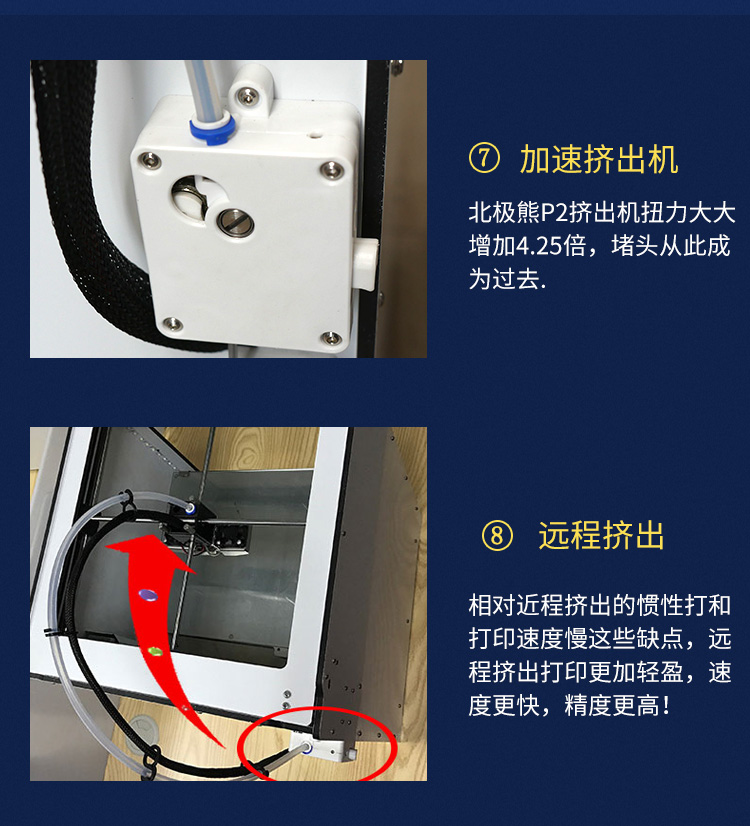 ⑦ 加速挤出机

北极熊P2挤出机扭力大大增加4.25倍，堵头从此成为过去.

⑧ 远程挤出

相对近程挤出的惯性打和打印速度慢这些缺点，远程挤出打印更加轻盈，速度更快，精度更高！