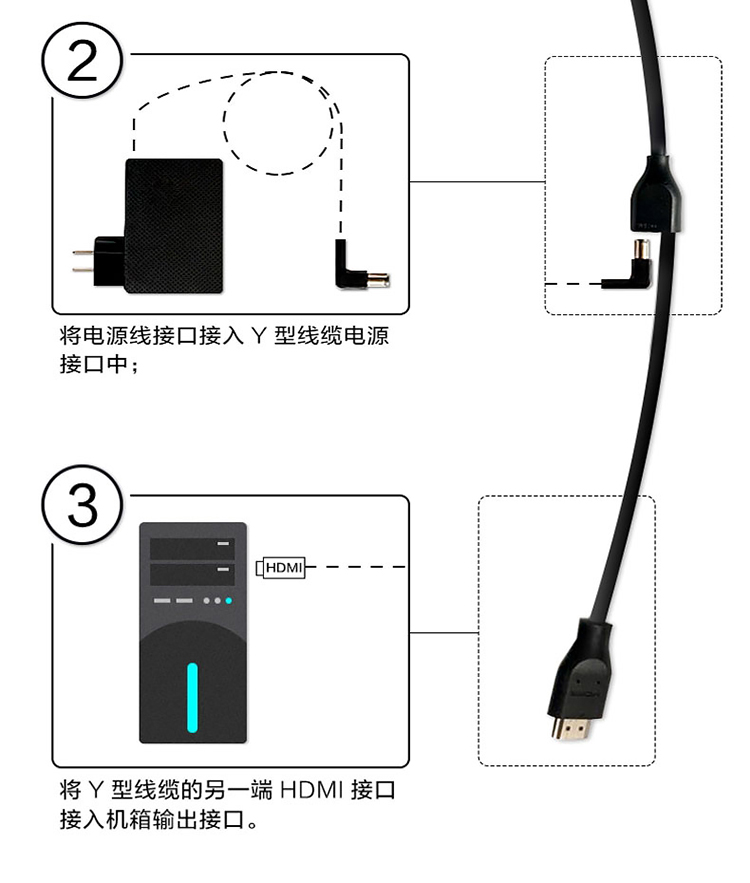 2

将电源线接口接入 Y 型线缆电源接口中；

3

HDMI

将 Y 型线缆的另一端 HDMI 接口接入机箱输出接口。