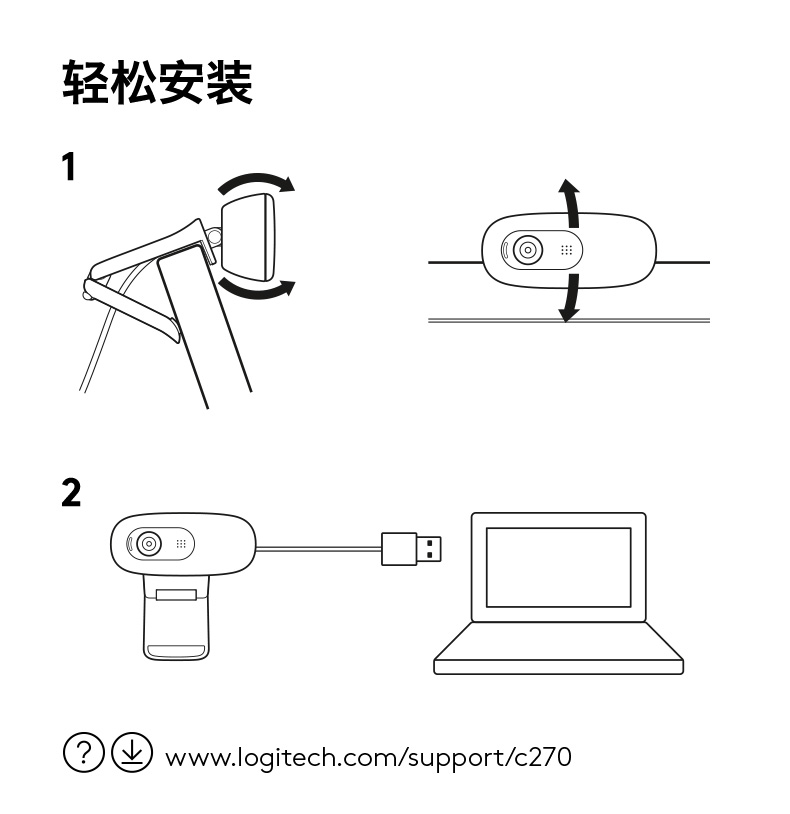 轻松安装

1

2

www.logitech.com/support/c270