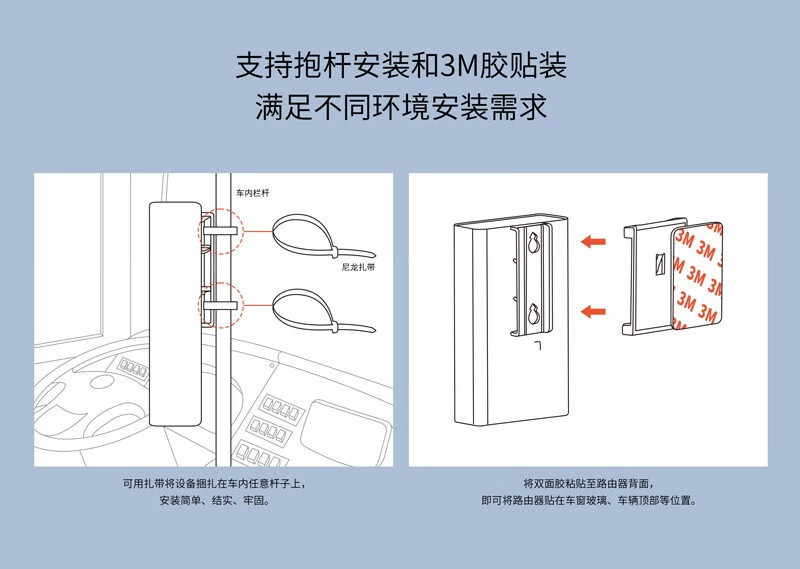 支持抱杆安装和3M胶贴装
满足不同环境安装需求

车内栏杆

尼龙扎带

可用扎带将设备捆扎在车内任意杆子上，
安装简单、结实、牢固。

3M 3M 3M 3M 3M 3M

将双面胶粘贴至路由器背面，
即可将路由器贴在车窗玻璃、车辆顶部等位置。