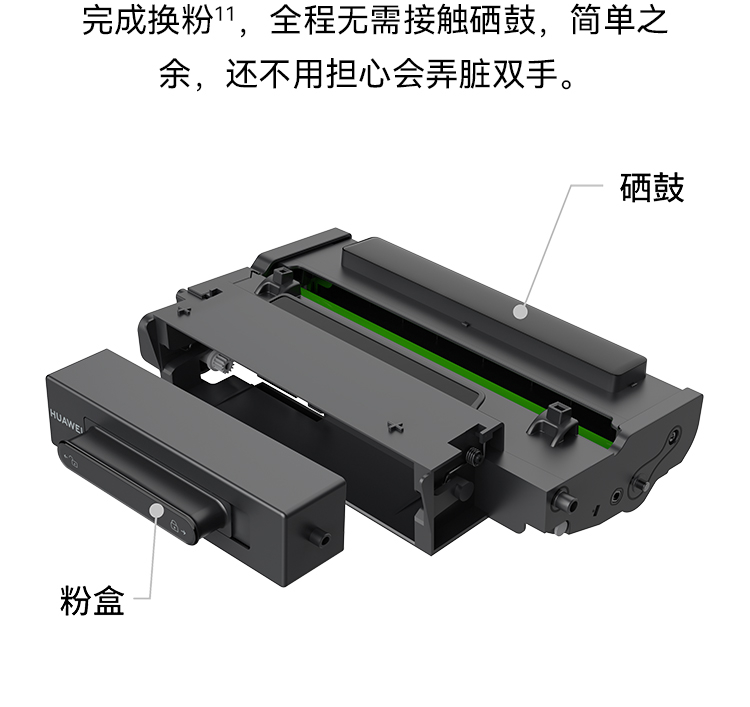 完成换粉$^{11}$，全程无需接触硒鼓，简单之余，还不用担心会弄脏双手。

硒鼓

HUAWEI

粉盒